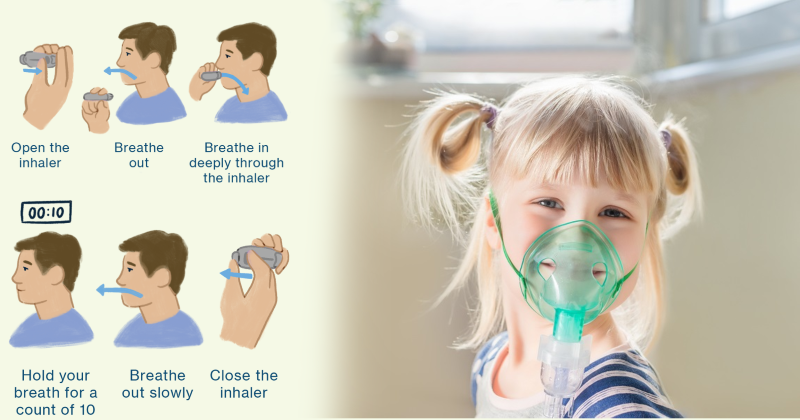 Open the inhaler

Breathe out

Breathe in deeply through the inhaler

00:10

Hold your breath for a count of 10

Breathe out slowly

Close the inhaler